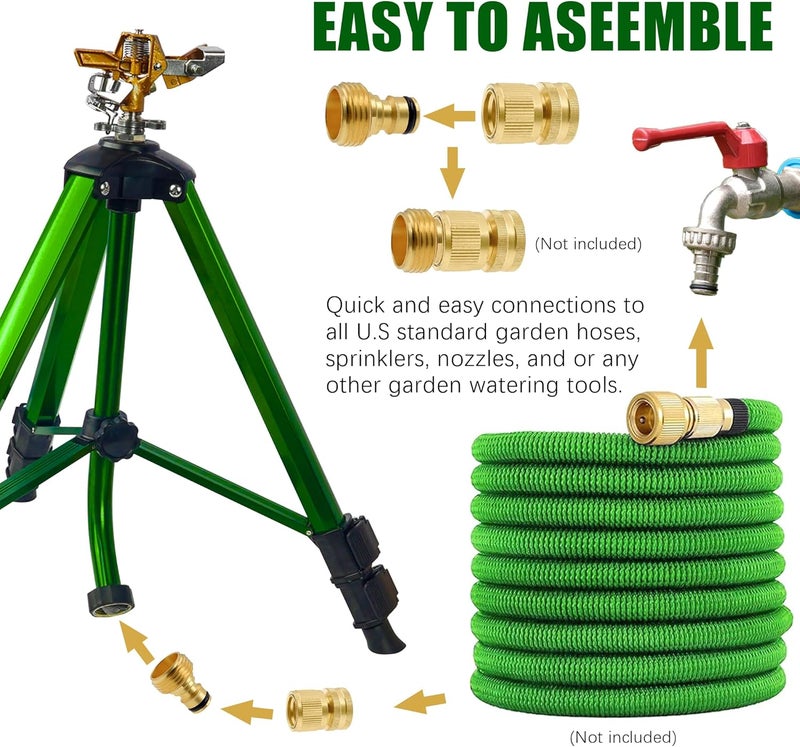 EASY TO ASEEMBLE

(Not included)

Quick and easy connections to all U.S standard garden hoses, sprinklers, nozzles, and or any other garden watering tools.

(Not included)